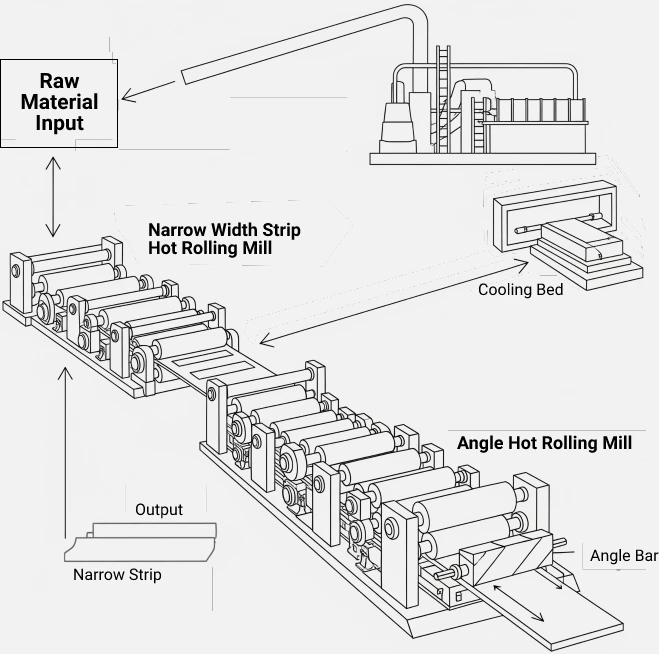 Raw Material Input

Narrow Width Strip Hot Rolling Mill

Cooling Bed

Angle Hot Rolling Mill

Output

Narrow Strip

Angle Bar